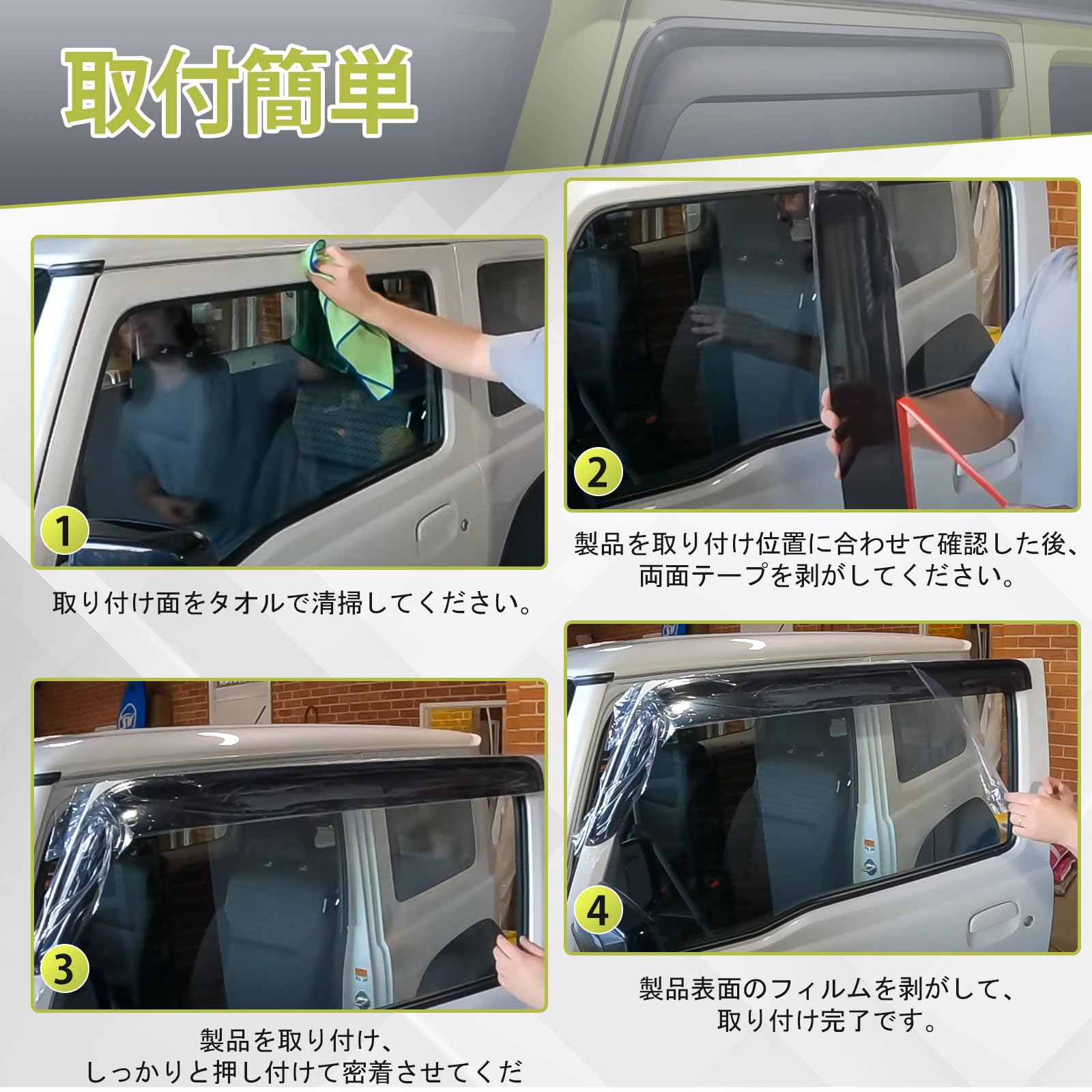 取付簡単

1

取り付け面をタオルで清掃してください。

2

製品を取り付け位置に合わせて確認した後、両面テープを剥がしてください。

3

製品を取り付け、しっかりと押し付けて密着させてくだ

4

製品表面のフィルムを剥がして、取り付け完了です。